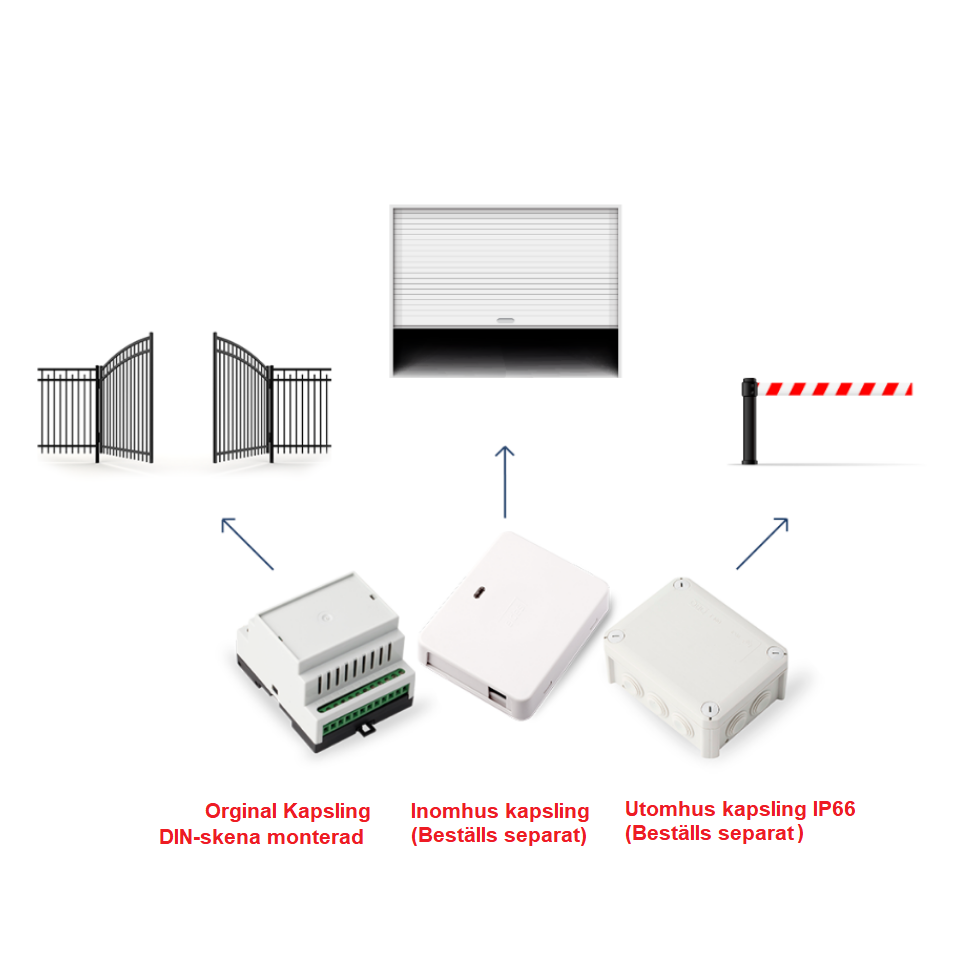 Orginal Kapsling
DIN-skena monterad

Inomhus kapsling
(Beställs separat)

Utomhus kapsling IP66
(Beställs separat)